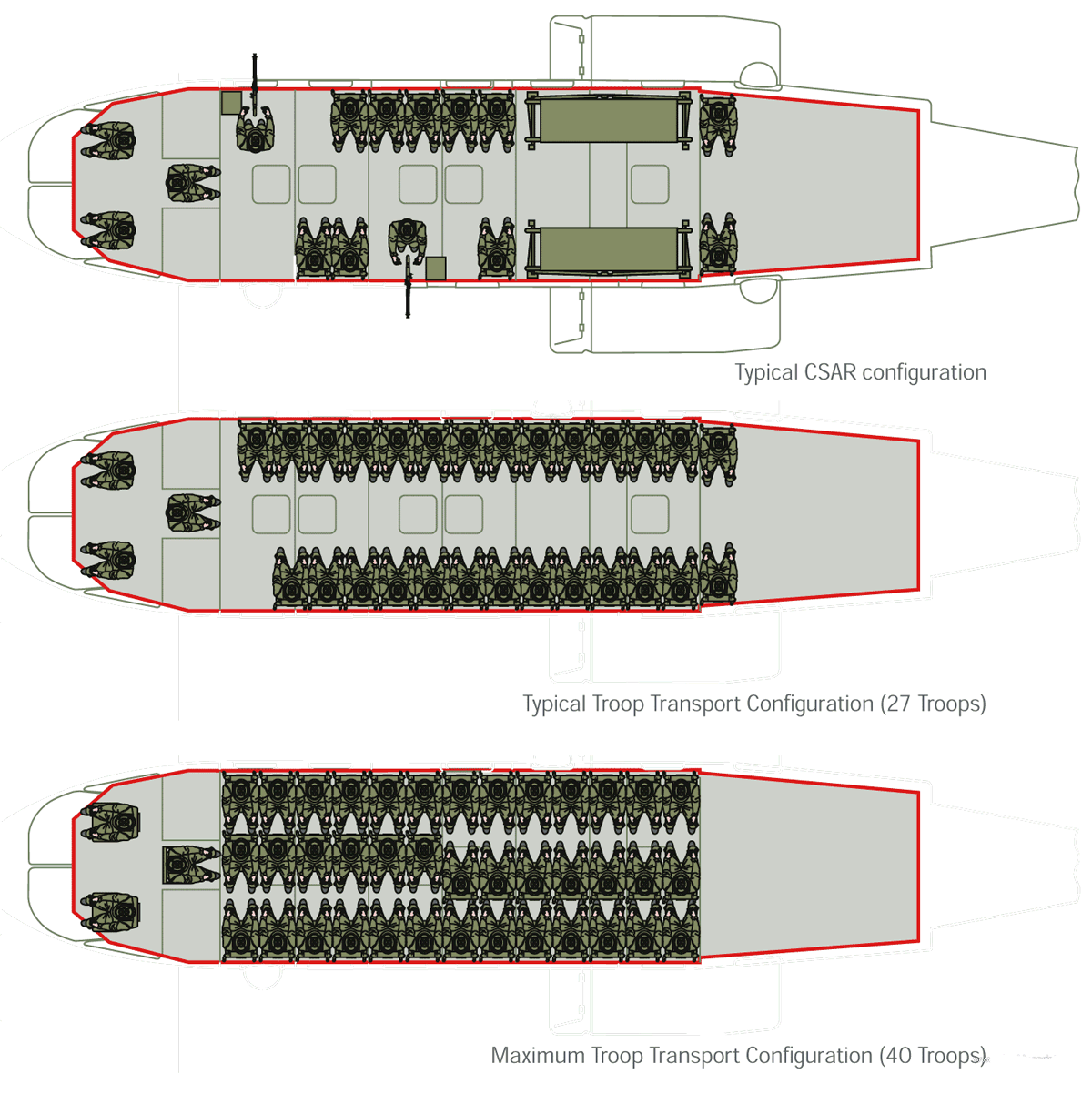 Typical CSAR configuration

Typical Troop Transport Configuration (27 Troops)

Maximum Troop Transport Configuration (40 Troops)