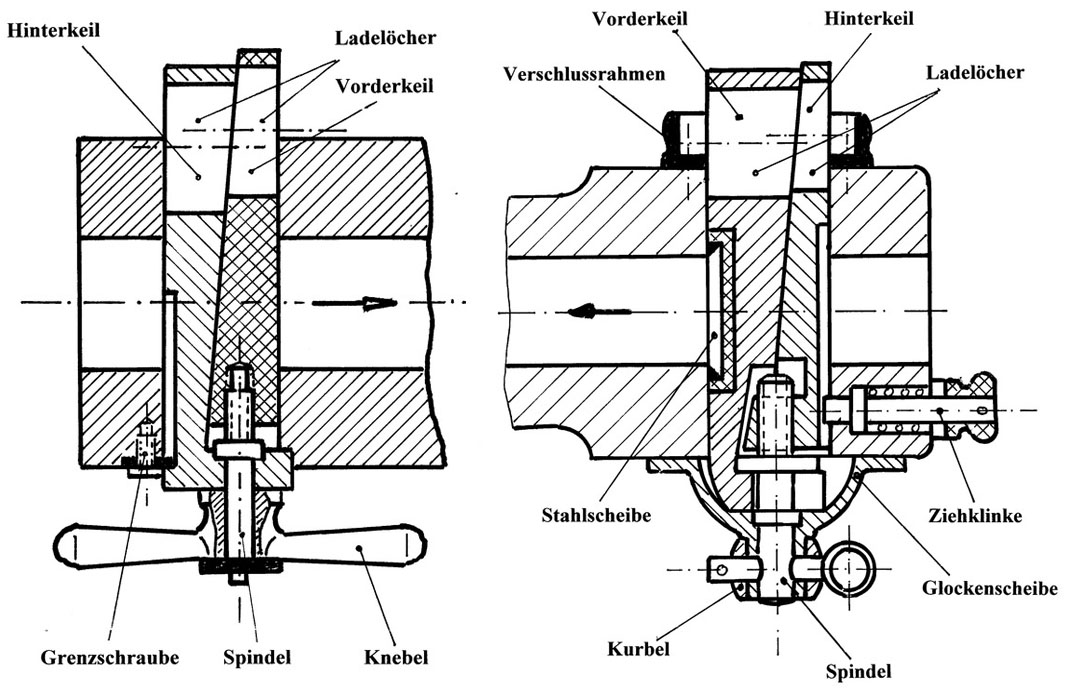 Hinterkeil
Ladelöcher
Vorderkeil
Grenzschraube
Spindel
Knebel

Vorderkeil
Hinterkeil
Verschlussrahmen
Ladelöcher
Stahlscheibe
Ziehklinke
Glockenscheibe
Kurbel
Spindel