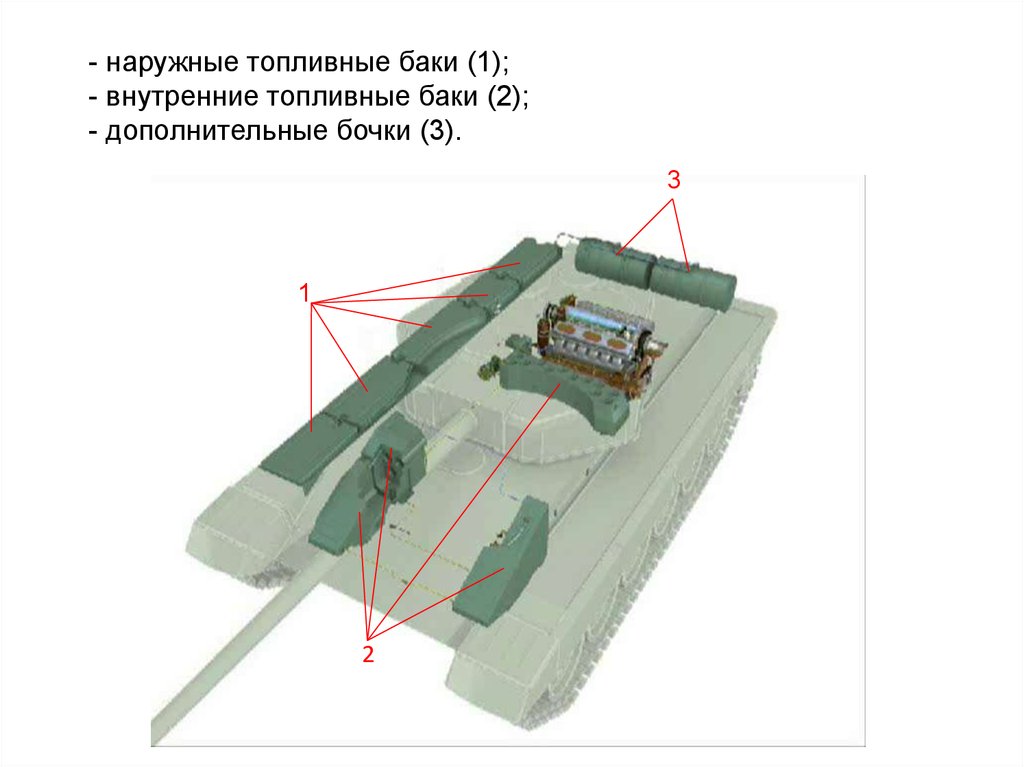 - наружные топливные баки (1);
- внутренние топливные баки (2);
- дополнительные бочки (3).

3

1

2