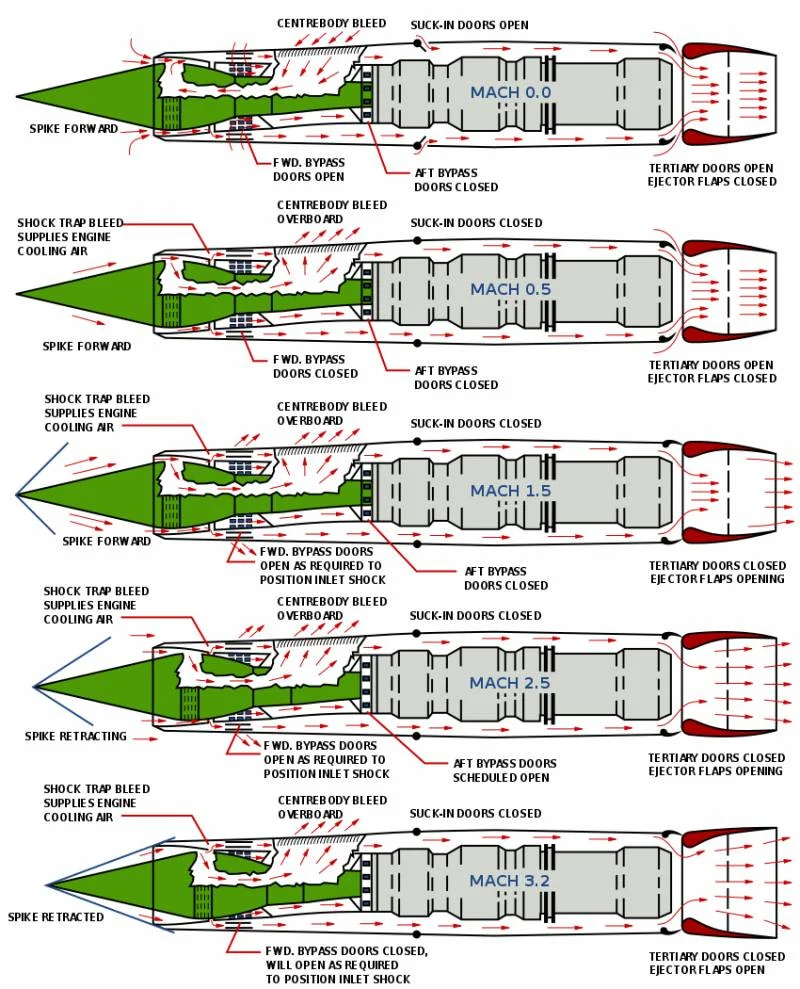 CENTREBODY BLEED
SUCK-IN DOORS OPEN
MACH 0.0
SPIKE FORWARD
FWD. BYPASS DOORS OPEN
AFT BYPASS DOORS CLOSED
TERTIARY DOORS OPEN
EJECTOR FLAPS CLOSED

SHOCK TRAP BLEED SUPPLIES ENGINE COOLING AIR
CENTREBODY BLEED OVERBOARD
SUCK-IN DOORS CLOSED
MACH 0.5
SPIKE FORWARD
FWD. BYPASS DOORS CLOSED
AFT BYPASS DOORS CLOSED
TERTIARY DOORS OPEN
EJECTOR FLAPS CLOSED

SHOCK TRAP BLEED SUPPLIES ENGINE COOLING AIR
CENTREBODY BLEED OVERBOARD
SUCK-IN DOORS CLOSED
MACH 1.5
SPIKE FORWARD
FWD. BYPASS DOORS OPEN AS REQUIRED TO POSITION INLET SHOCK
AFT BYPASS DOORS CLOSED
TERTIARY DOORS CLOSED
EJECTOR FLAPS OPENING

SHOCK TRAP BLEED SUPPLIES ENGINE COOLING AIR
CENTREBODY BLEED OVERBOARD
SUCK-IN DOORS CLOSED
MACH 2.5
SPIKE RETRACTING
FWD. BYPASS DOORS OPEN AS REQUIRED TO POSITION INLET SHOCK
AFT BYPASS DOORS SCHEDULED OPEN
TERTIARY DOORS CLOSED
EJECTOR FLAPS OPENING

SHOCK TRAP BLEED SUPPLIES ENGINE COOLING AIR
CENTREBODY BLEED OVERBOARD
SUCK-IN DOORS CLOSED
MACH 3.2
SPIKE RETRACTED
FWD. BYPASS DOORS CLOSED, WILL OPEN AS REQUIRED TO POSITION INLET SHOCK
TERTIARY DOORS CLOSED
EJECTOR FLAPS OPEN