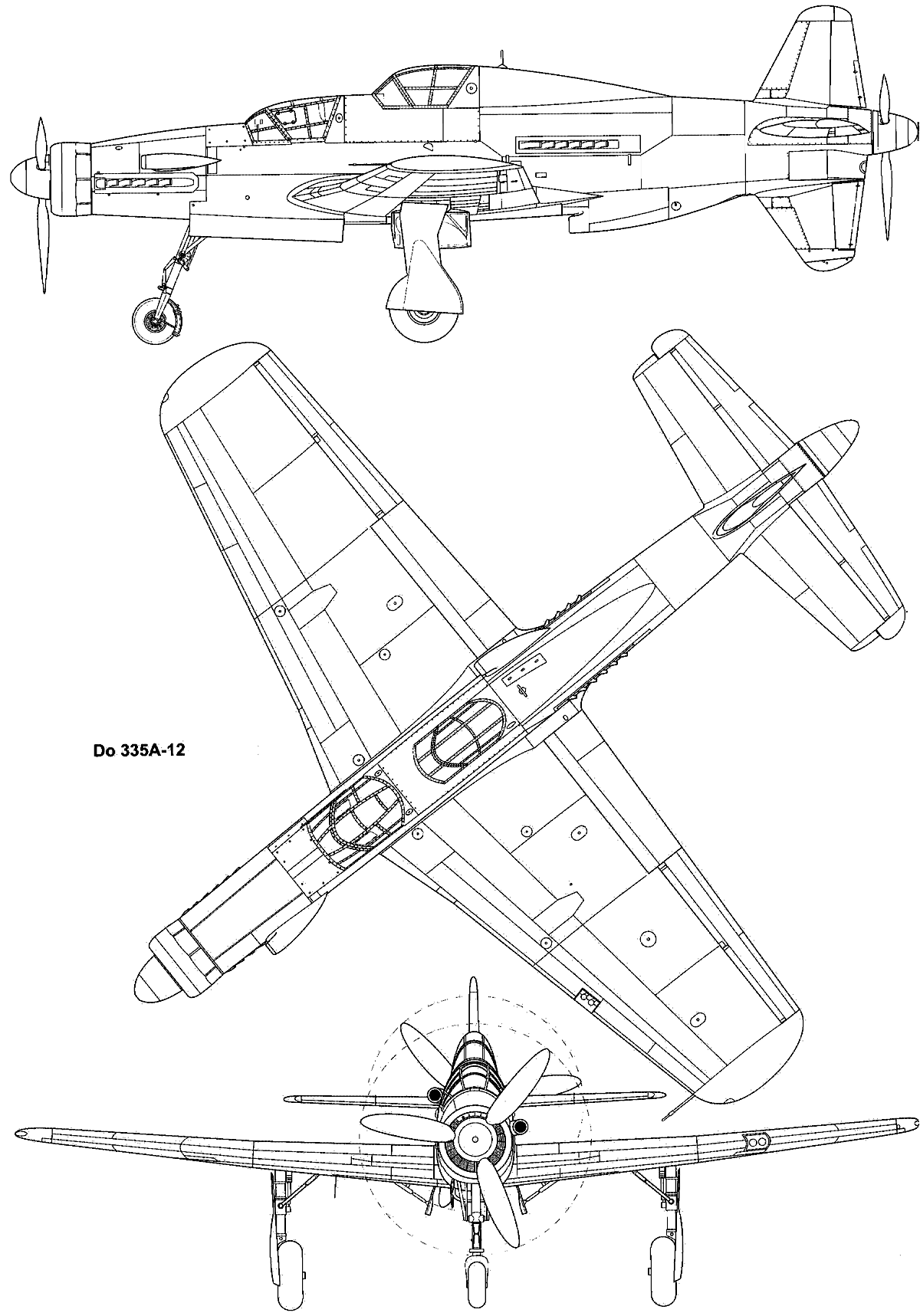 Do 335A-12