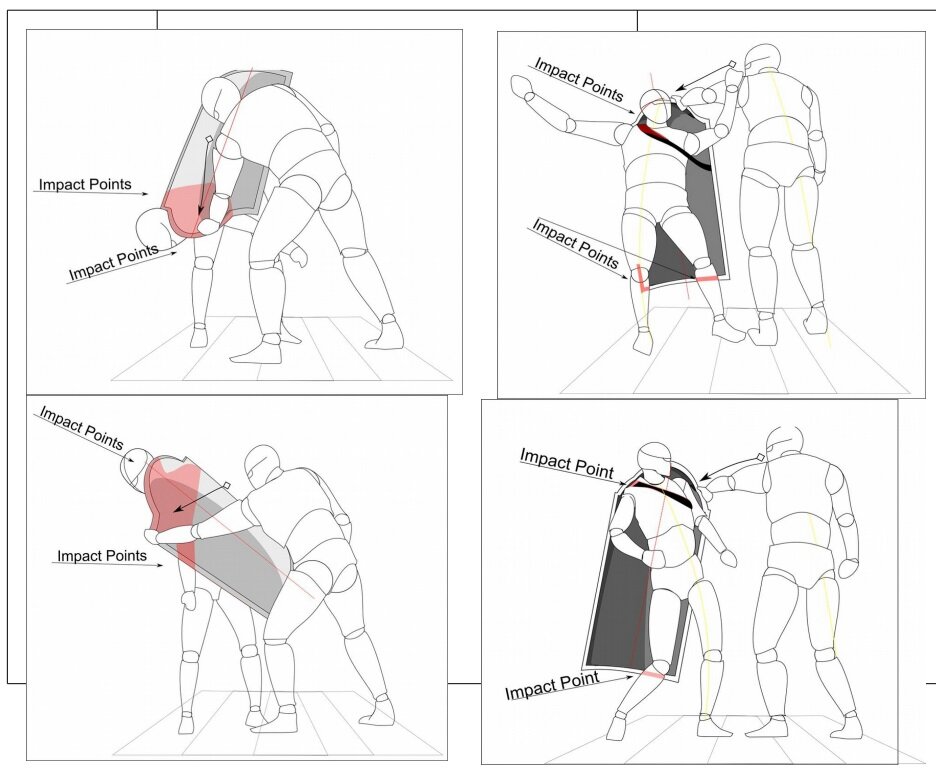 Impact Points

Impact Points

Impact Points

Impact Points

Impact Points

Impact Points

Impact Point

Impact Point