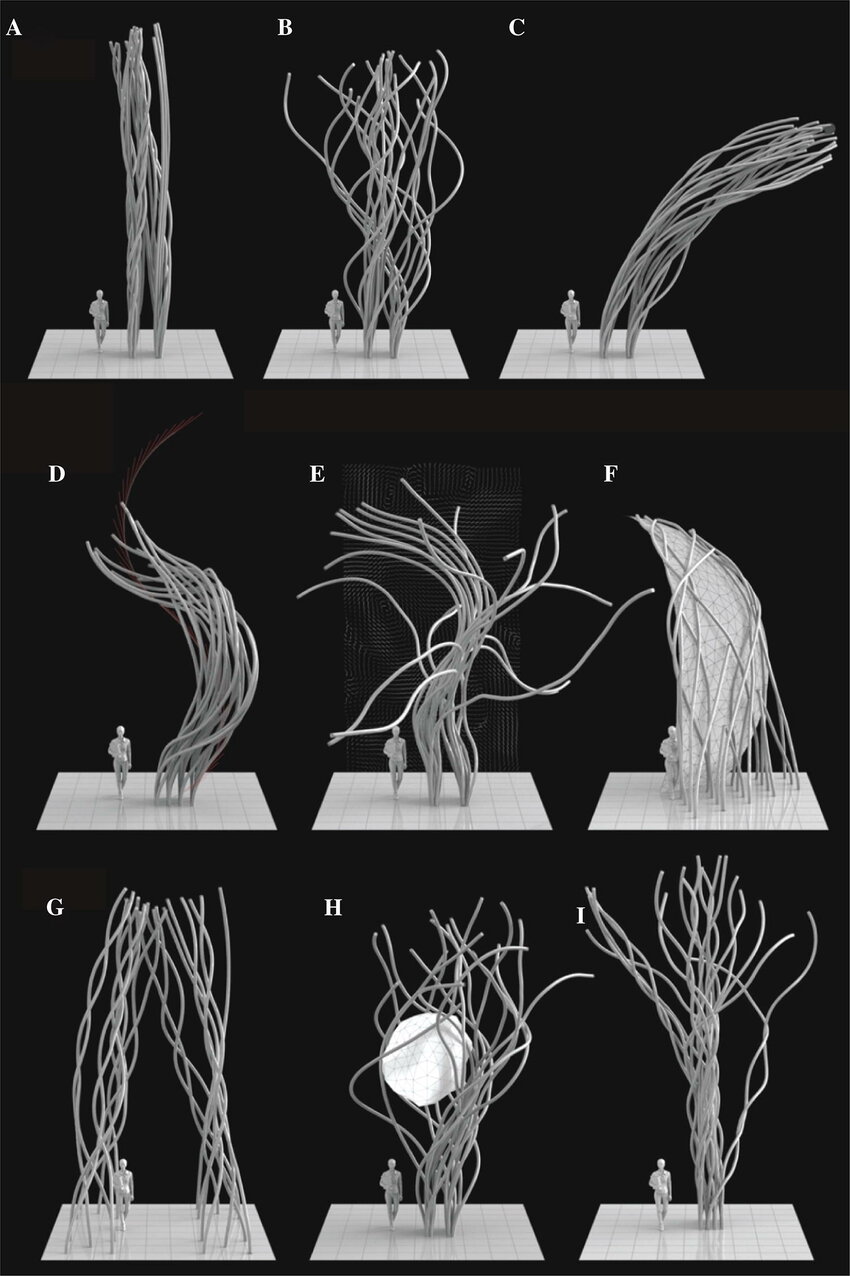 A
B
C
D
E
F
G
H
I