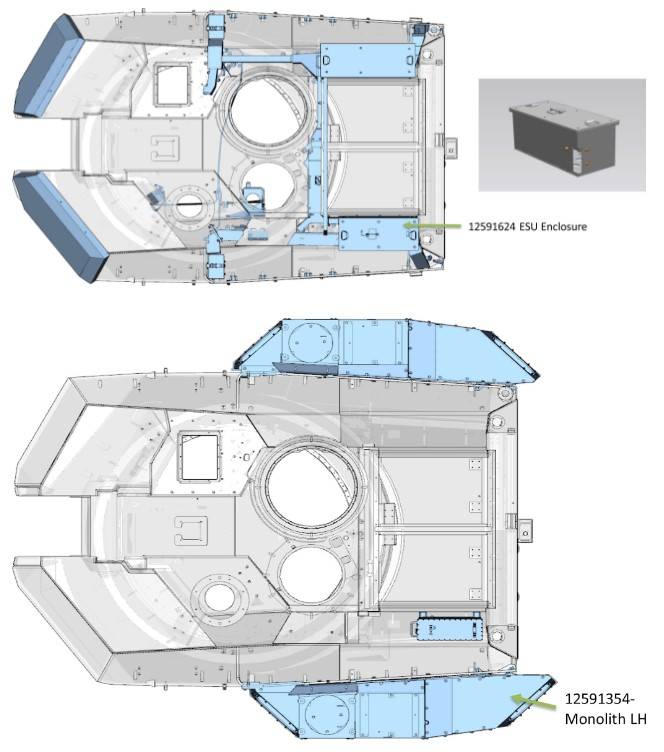 12591624 ESU Enclosure

12591354-
Monolith LH