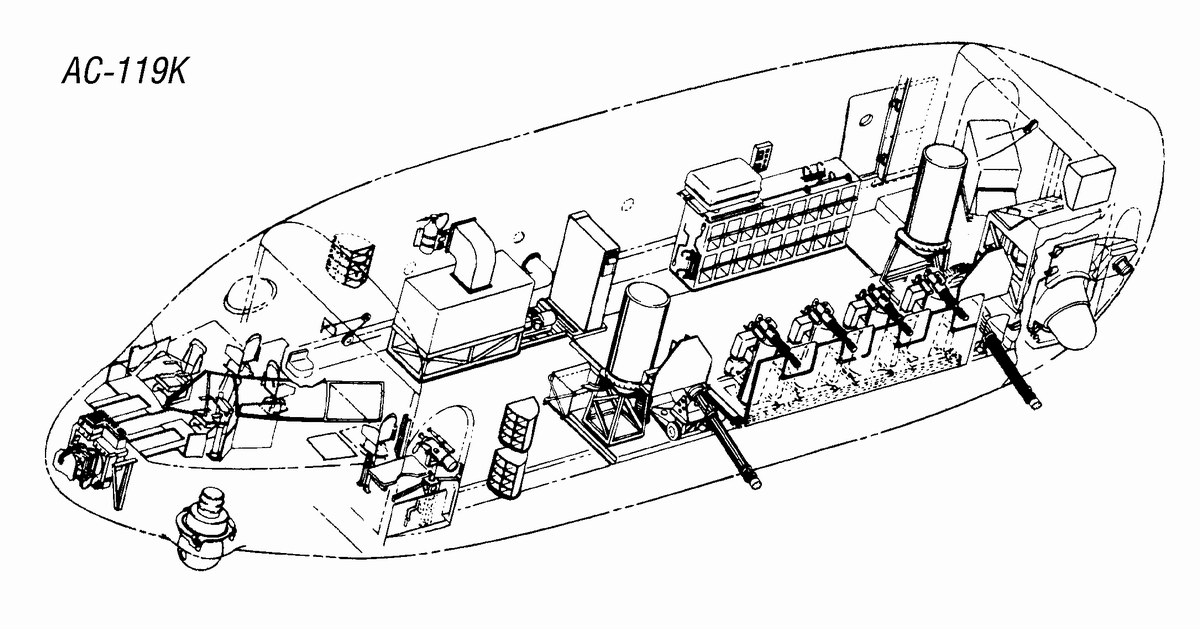 AC-119K