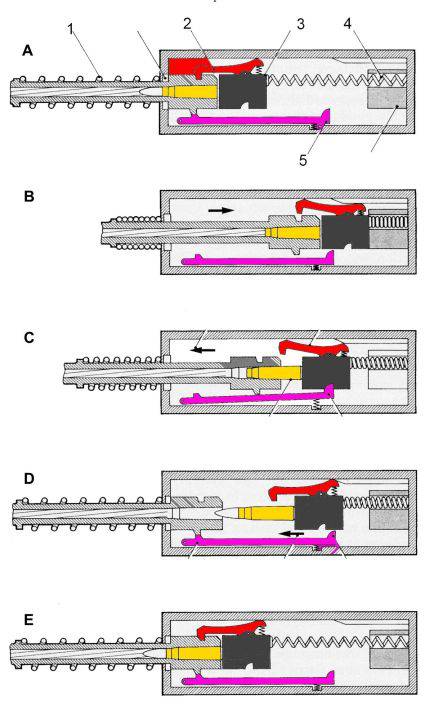 A
1
2
3
4
5
B
C
D
E