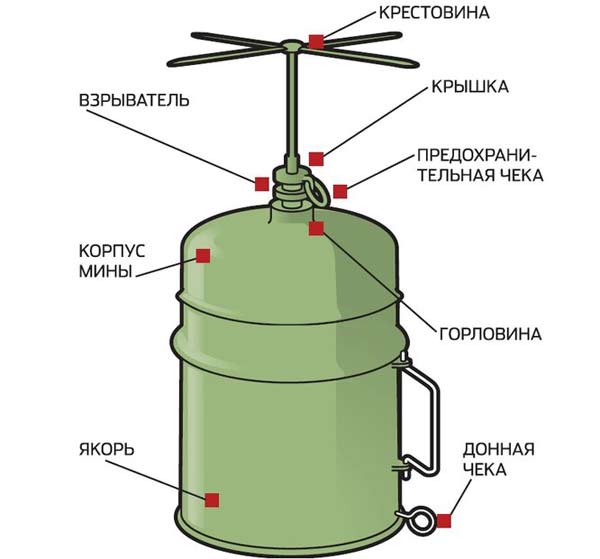 КРЕСТОВИНА

ВЗРЫВАТЕЛЬ

КРЫШКА

ПРЕДОХРАНИТЕЛЬНАЯ ЧЕКА

КОРПУС МИНЫ

ГОРЛОВИНА

ЯКОРЬ

ДОННАЯ ЧЕКА