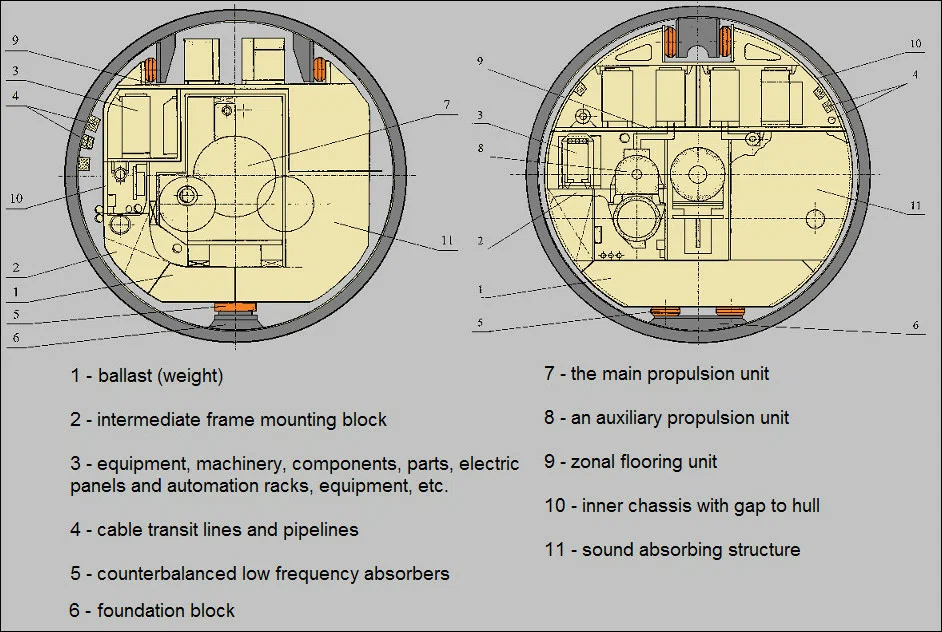 9
3
4
10
2
1
5
6
7
11

9
3
8
2
1
5
10
4
11
6

1 - ballast (weight)

2 - intermediate frame mounting block

3 - equipment, machinery, components, parts, electric panels and automation racks, equipment, etc.

4 - cable transit lines and pipelines

5 - counterbalanced low frequency absorbers

6 - foundation block

7 - the main propulsion unit

8 - an auxiliary propulsion unit

9 - zonal flooring unit

10 - inner chassis with gap to hull

11 - sound absorbing structure