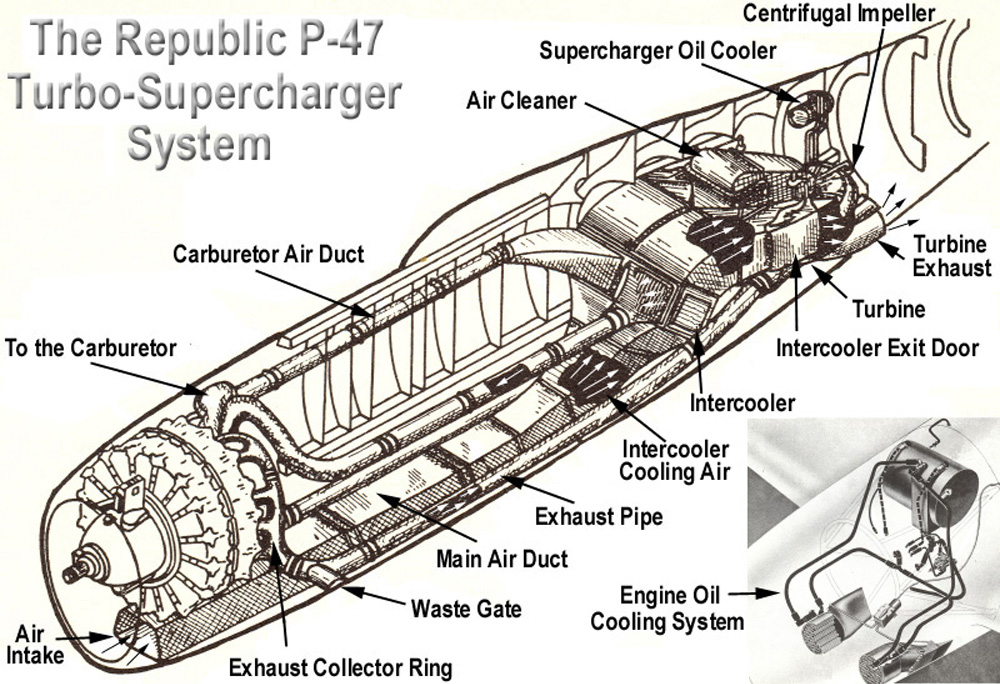 The Republic P-47 Turbo-Supercharger System

Centrifugal Impeller

Supercharger Oil Cooler

Air Cleaner

Carburetor Air Duct

To the Carburetor

Turbine Exhaust

Turbine

Intercooler Exit Door

Intercooler

Intercooler Cooling Air

Exhaust Pipe

Main Air Duct

Waste Gate

Air Intake

Exhaust Collector Ring

Engine Oil Cooling System