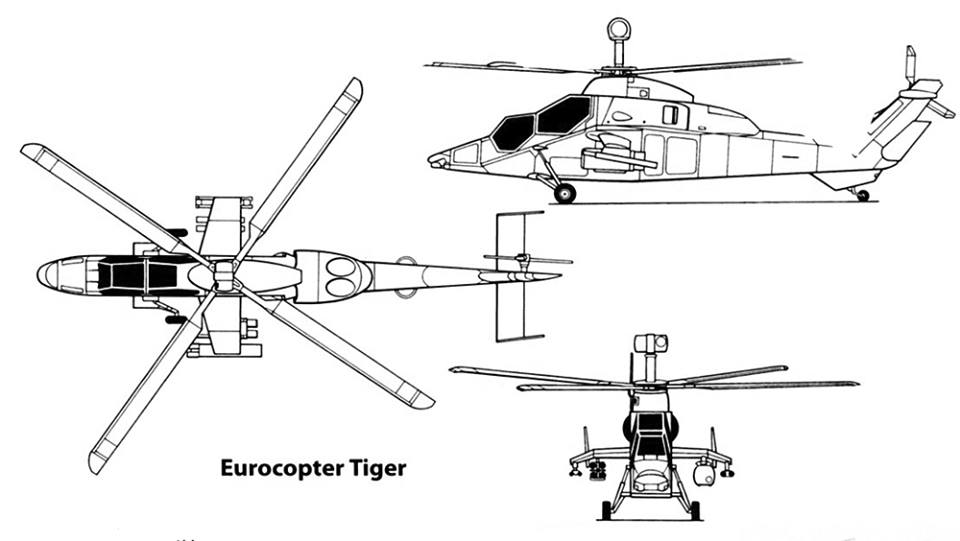 Eurocopter Tiger